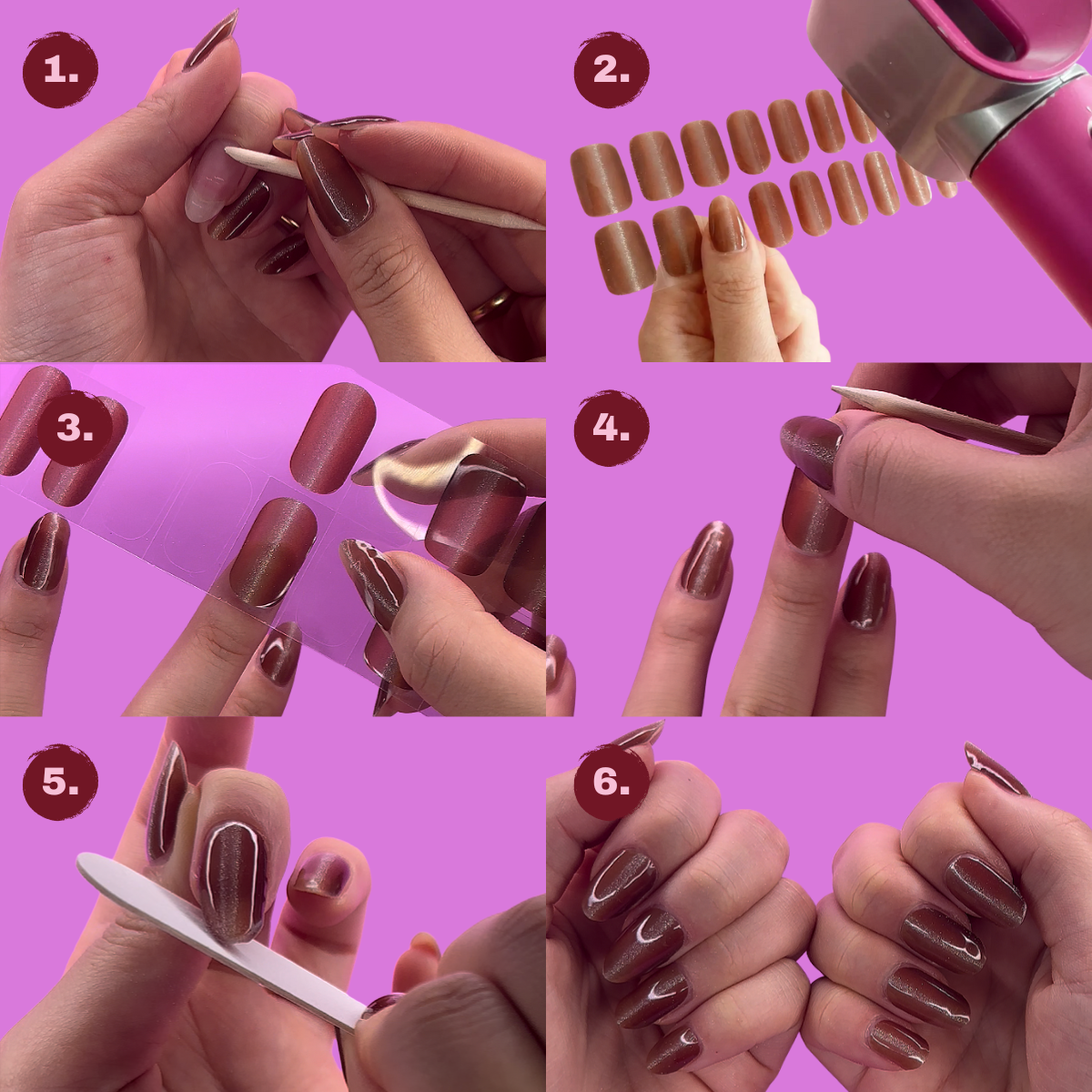 1.

2.

3.

4.

5.

6.